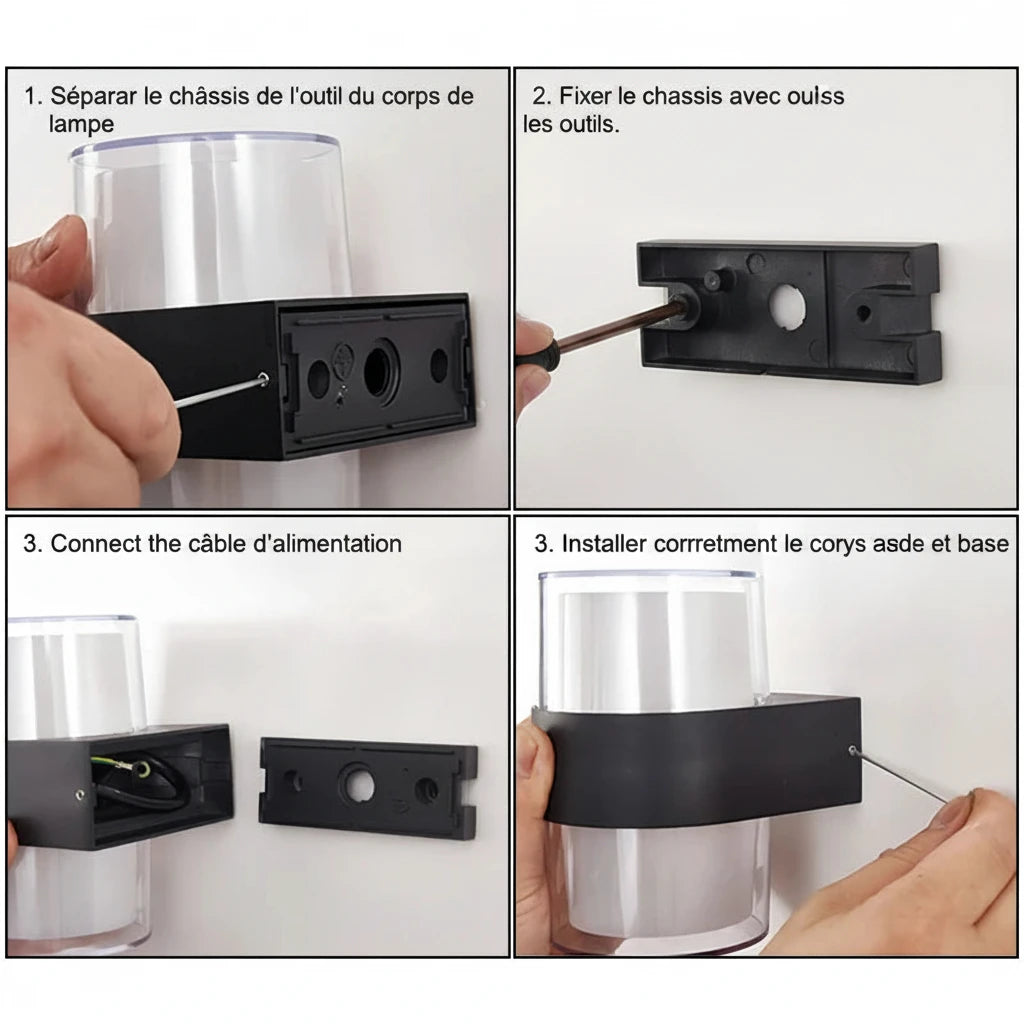 1. Séparar le châssis de l'outil du corps de lampe

2. Fixer le chassis avec oulss les outils.

3. Connect the câble d'alimentation

3. Installer corrretment le corys asde et base